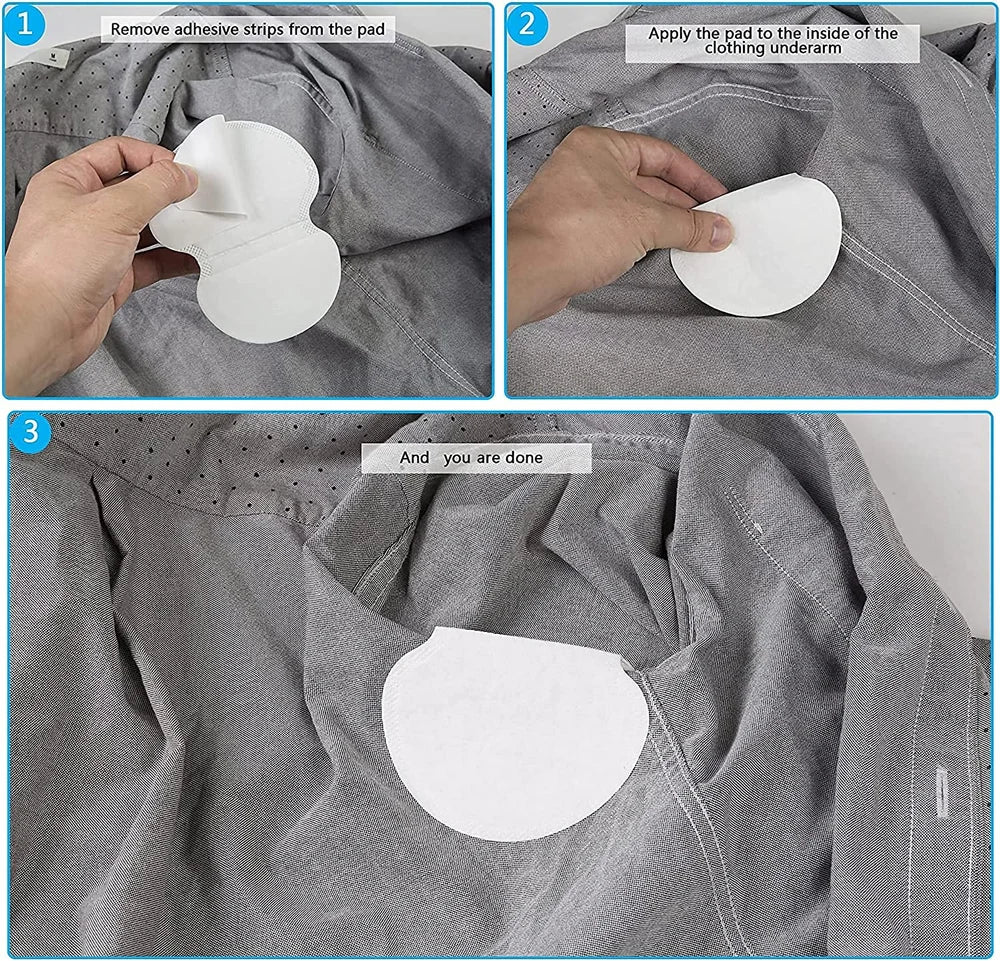 1
Remove adhesive strips from the pad

2
Apply the pad to the inside of the clothing underarm

3
And you are done