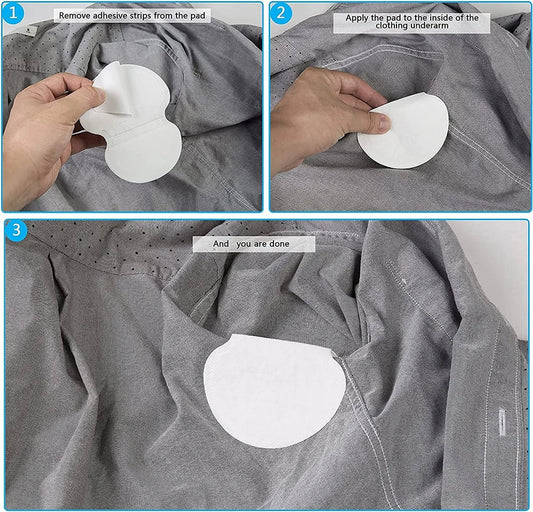 1
Remove adhesive strips from the pad

2
Apply the pad to the inside of the clothing underarm

3
And you are done